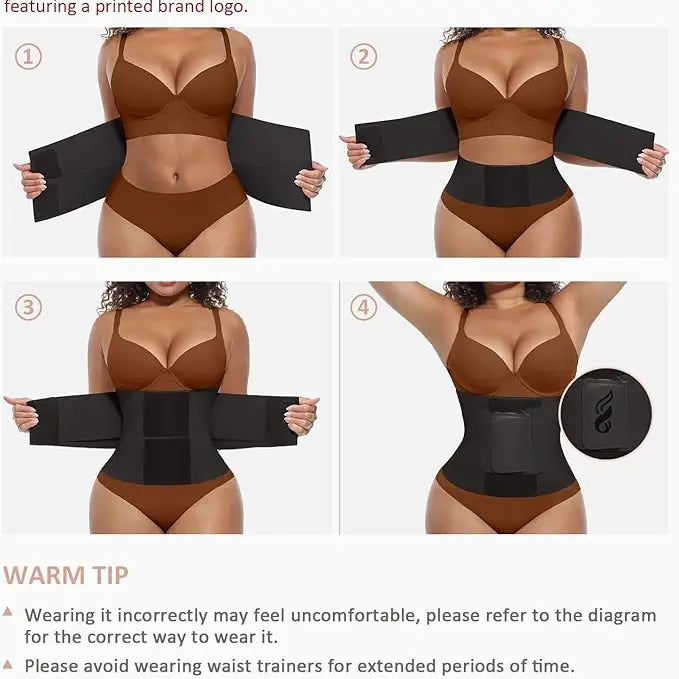 featuring a printed brand logo.

①

②

③

④

WARM TIP

▲ Wearing it incorrectly may feel uncomfortable, please refer to the diagram for the correct way to wear it.

▲ Please avoid wearing waist trainers for extended periods of time.